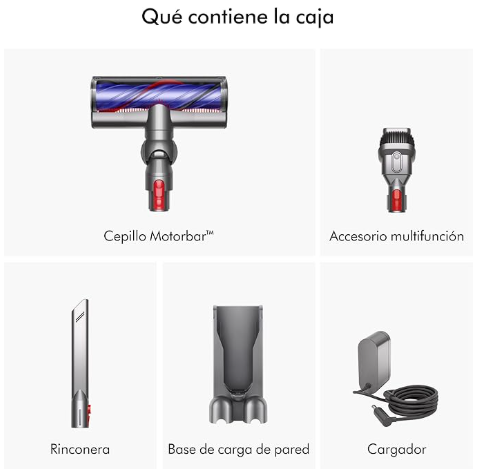 Qué contiene la caja

Cepillo Motorbar™

Accesorio multifunción

Rinconera

Base de carga de pared

Cargador